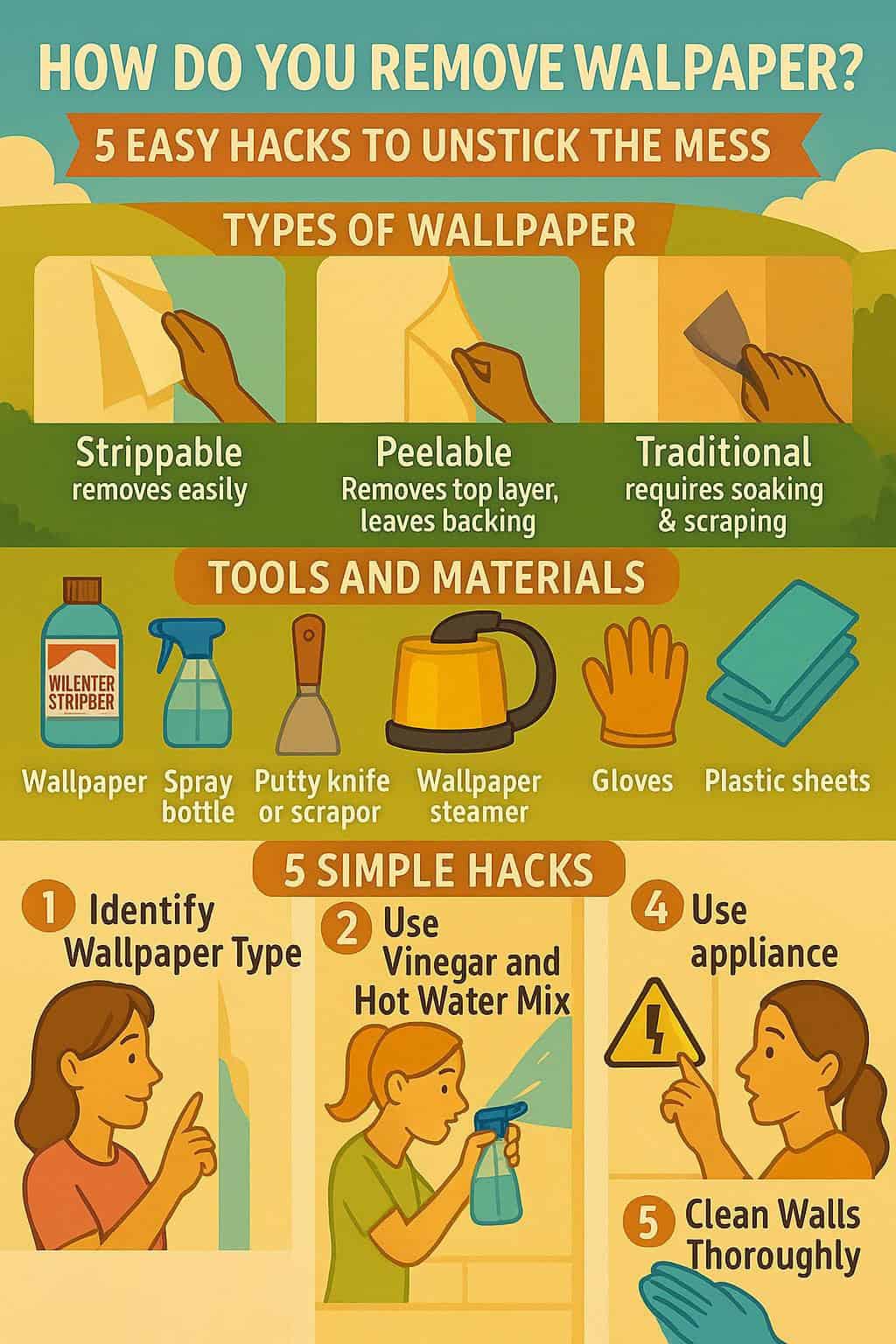 HOW DO YOU REMOVE WALPAPER?

5 EASY HACKS TO UNSTICK THE MESS

TYPES OF WALLPAPER

Strippable
removes easily

Peelable
Removes top layer, leaves backing

Traditional
requires soaking & scraping

TOOLS AND MATERIALS

WILENTER STRIPBER

Wallpaper

Spray bottle

Putty knife or scrapor

Wallpaper steamer

Gloves

Plastic sheets

5 SIMPLE HACKS

1 Identify Wallpaper Type

2 Use Vinegar and Hot Water Mix

4 Use appliance

5 Clean Walls Thoroughly