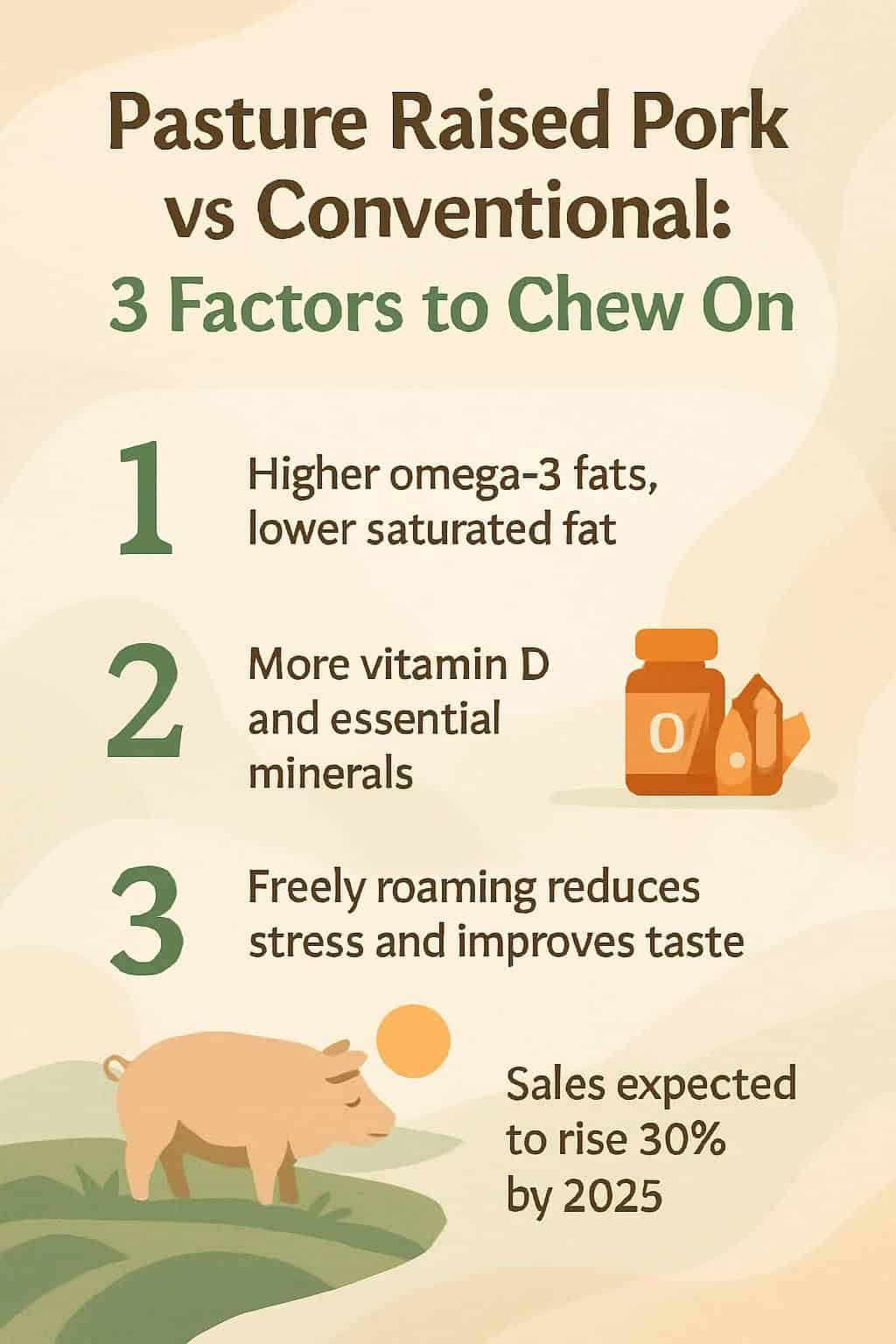 Pasture Raised Pork vs Conventional:
3 Factors to Chew On

1 Higher omega-3 fats, lower saturated fat

2 More vitamin D and essential minerals

0

3 Freely roaming reduces stress and improves taste

Sales expected to rise 30% by 2025